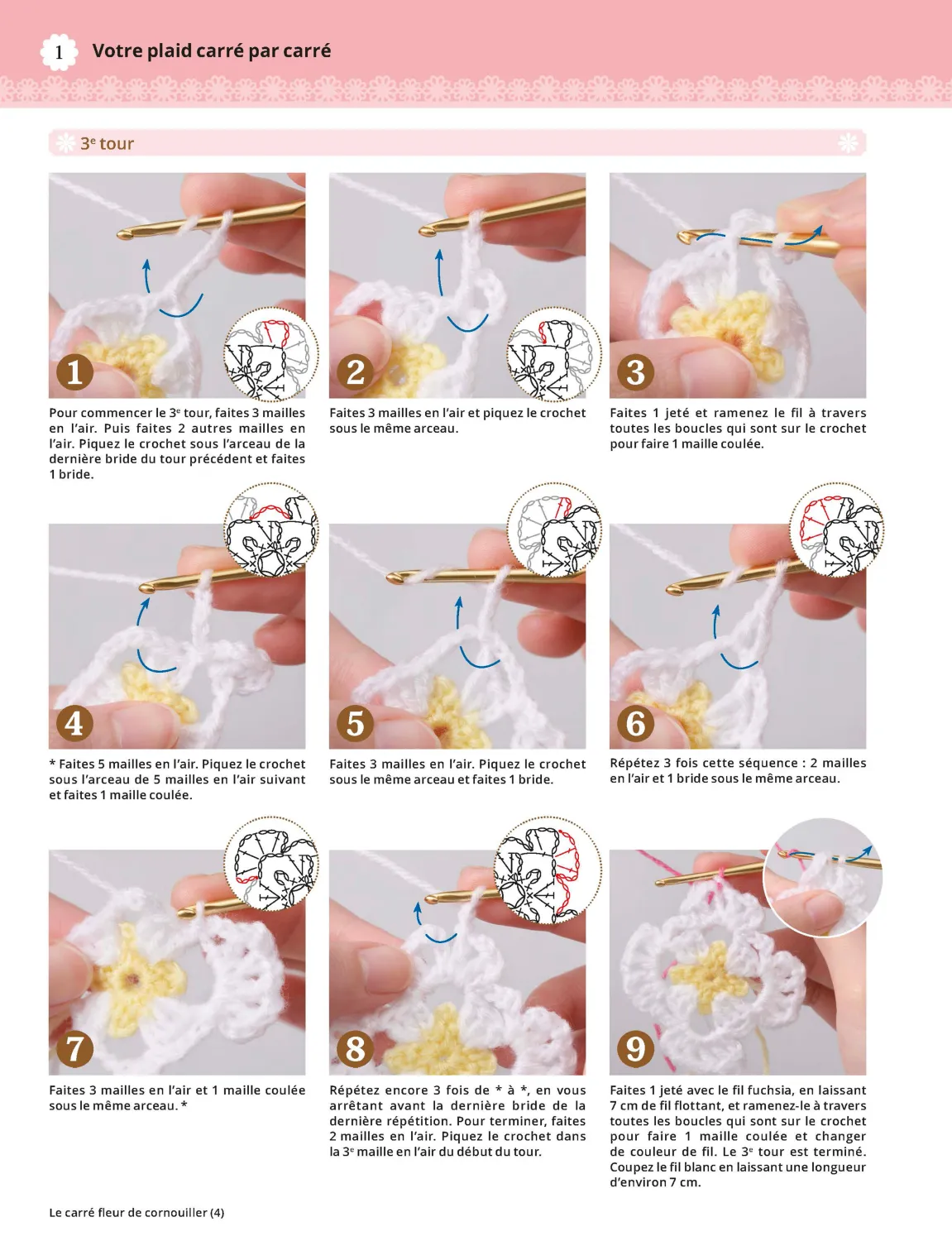 1 Votre plaid carré par carré

3$^e$ tour

1

Pour commencer le 3$^e$ tour, faites 3 mailles en l'air. Puis faites 2 autres mailles en l'air. Piquez le crochet sous l'arceau de la dernière bride du tour précédent et faites 1 bride.

2

Faites 3 mailles en l'air et piquez le crochet sous le même arceau.

3

Faites 1 jeté et ramenez le fil à travers toutes les boucles qui sont sur le crochet pour faire 1 maille coulée.

4

* Faites 5 mailles en l'air. Piquez le crochet sous l'arceau de 5 mailles en l'air suivant et faites 1 maille coulée.

5

Faites 3 mailles en l'air. Piquez le crochet sous le même arceau et faites 1 bride.

6

Répétez 3 fois cette séquence : 2 mailles en l'air et 1 bride sous le même arceau.

7

Faites 3 mailles en l'air et 1 maille coulée sous le même arceau. *

8

Répétez encore 3 fois de * à *, en vous arrêtant avant la dernière bride de la dernière répétition. Pour terminer, faites 2 mailles en l'air. Piquez le crochet dans la 3$^e$ maille en l'air du début du tour.

9

Faites 1 jeté avec le fil fuchsia, en laissant 7 cm de fil flottant, et ramenez-le à travers toutes les boucles qui sont sur le crochet pour faire 1 maille coulée et changer de couleur de fil. Le 3$^e$ tour est terminé. Coupez le fil blanc en laissant une longueur d'environ 7 cm.

Le carré fleur de cornouiller (4)